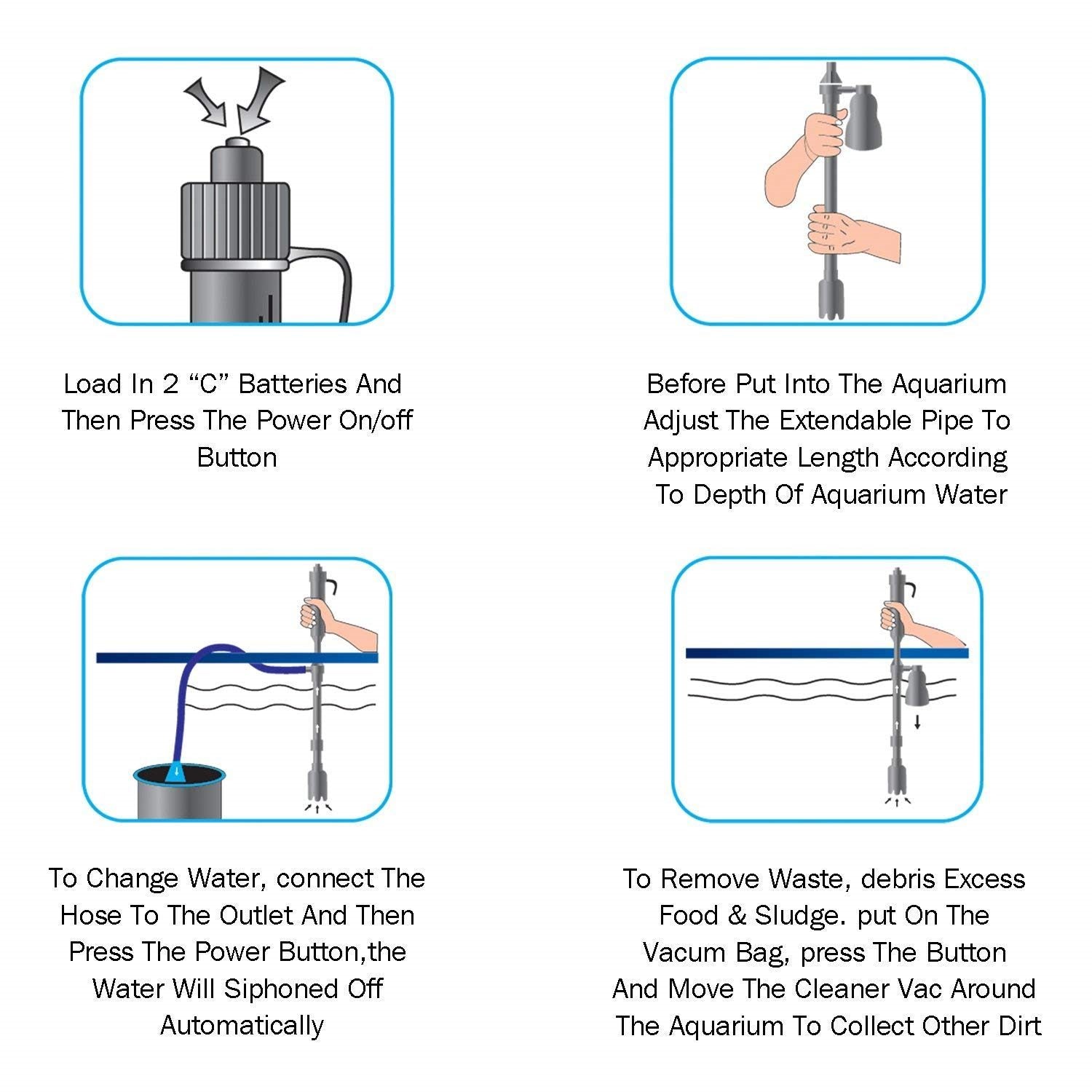 Load In 2 “C” Batteries And Then Press The Power On/off Button

Before Put Into The Aquarium Adjust The Extendable Pipe To Appropriate Length According To Depth Of Aquarium Water

To Change Water, connect The Hose To The Outlet And Then Press The Power Button,the Water Will Siphoned Off Automatically

To Remove Waste, debris Excess Food & Sludge. put On The Vacum Bag, press The Button And Move The Cleaner Vac Around The Aquarium To Collect Other Dirt