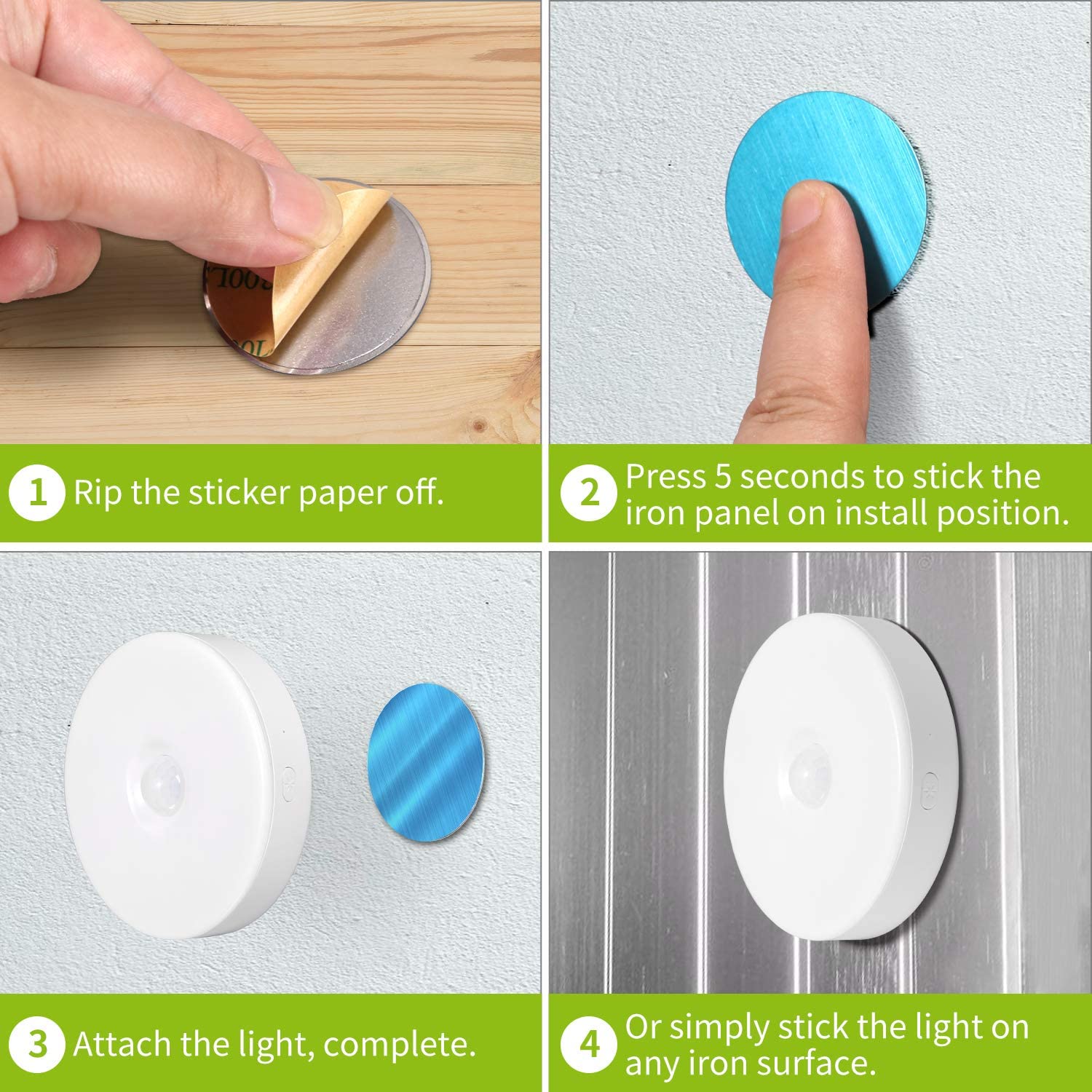 1 Rip the sticker paper off.

2 Press 5 seconds to stick the iron panel on install position.

3 Attach the light, complete.

4 Or simply stick the light on any iron surface.