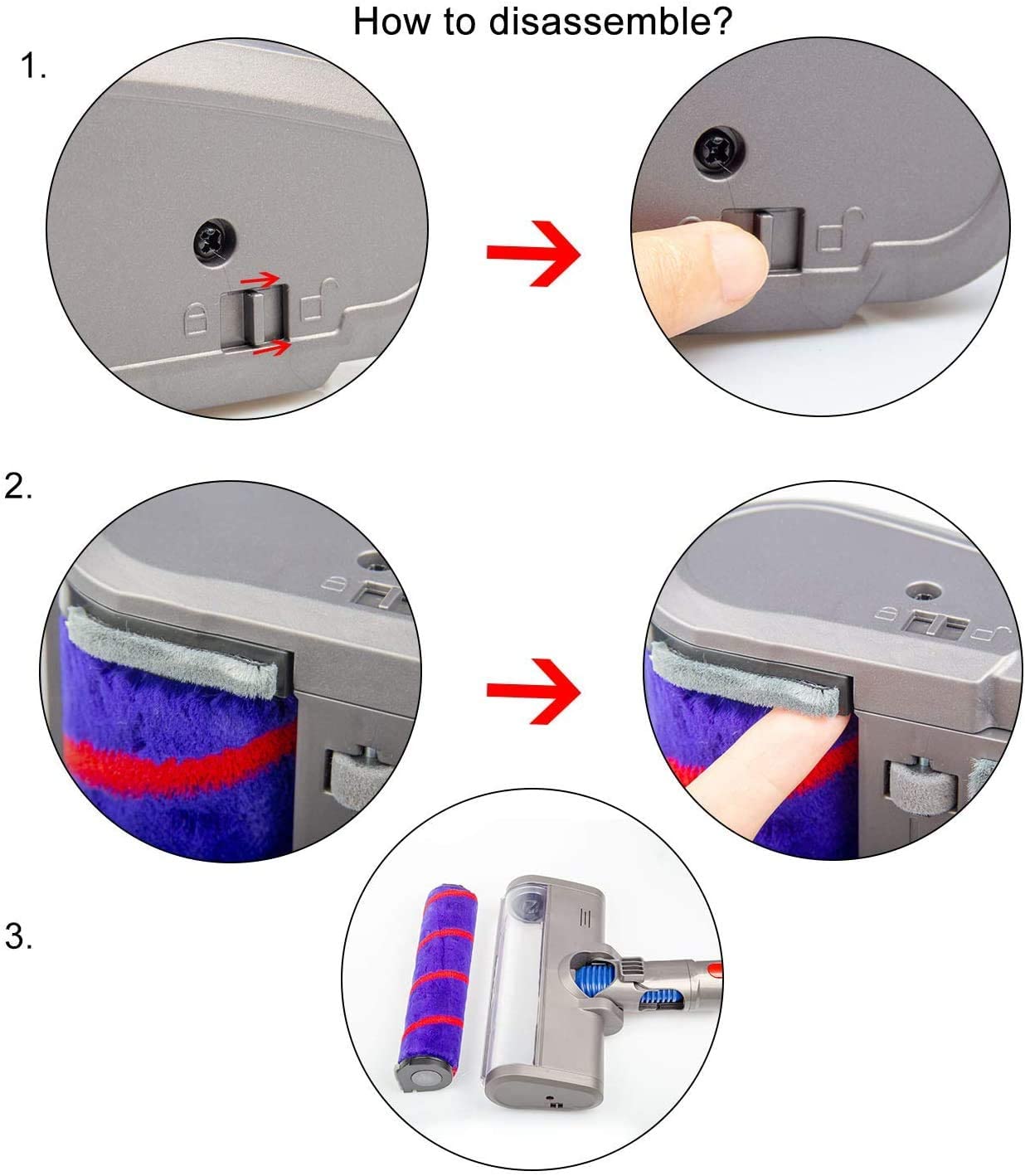 How to disassemble?

1.

2.

3.