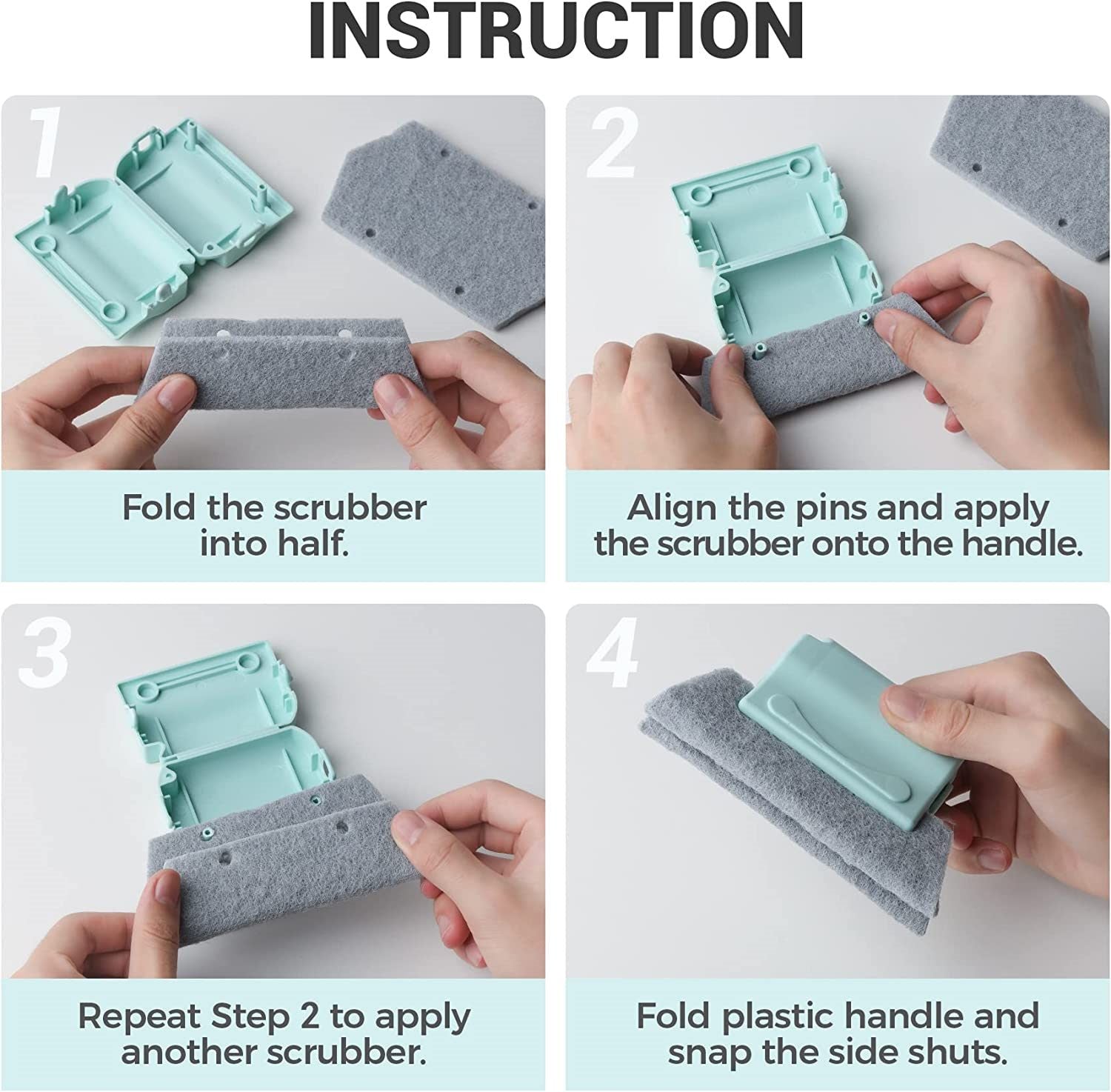 INSTRUCTION

1

Fold the scrubber into half.

2

Align the pins and apply the scrubber onto the handle.

3

Repeat Step 2 to apply another scrubber.

4

Fold plastic handle and snap the side shuts.